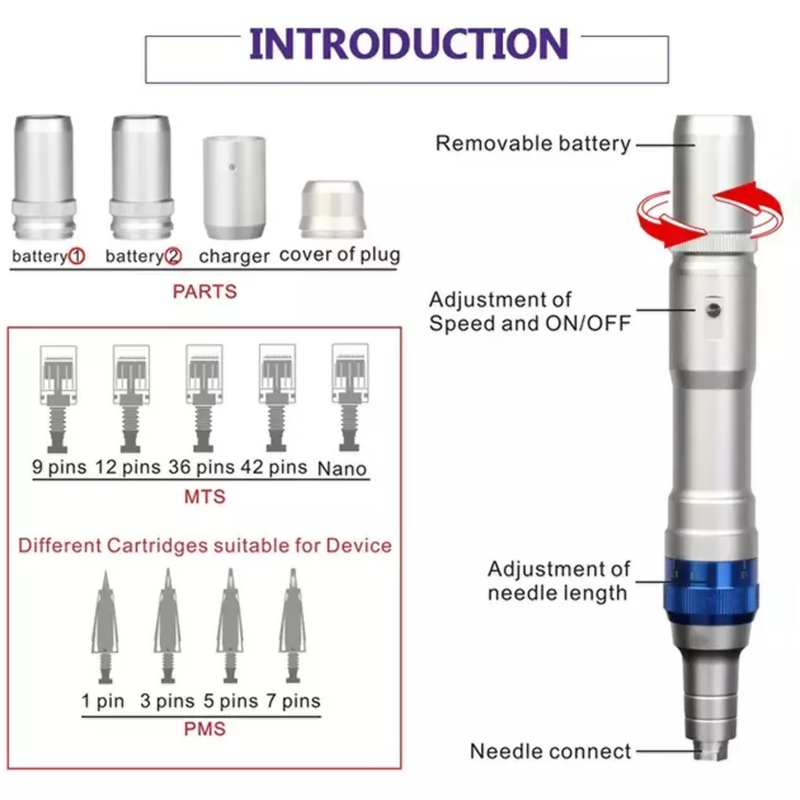 INTRODUCTION

battery① battery② charger cover of plug

PARTS

9 pins 12 pins 36 pins 42 pins Nano

MTS

Different Cartridges suitable for Device

1 pin 3 pins 5 pins 7 pins

PMS

Removable battery

Adjustment of Speed and ON/OFF

Adjustment of needle length

Needle connect